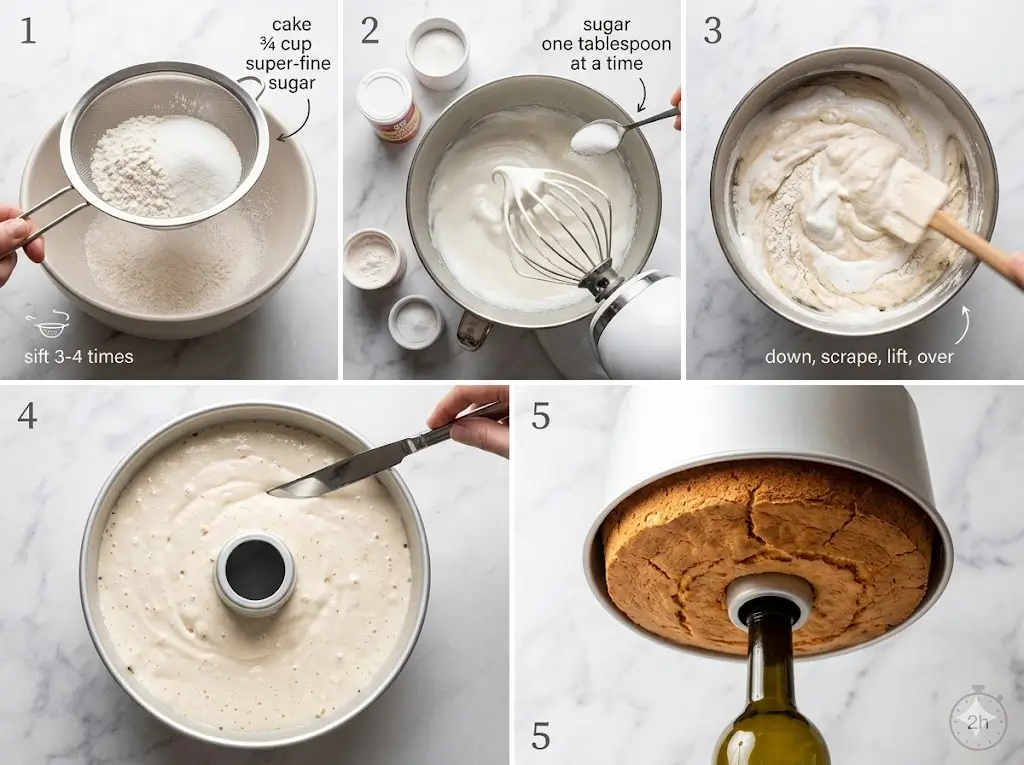 1

cake
¾ cup
super-fine
sugar

sift 3-4 times

2

sugar
one tablespoon
at a time

3

down, scrape, lift, over

4

5

5

2h