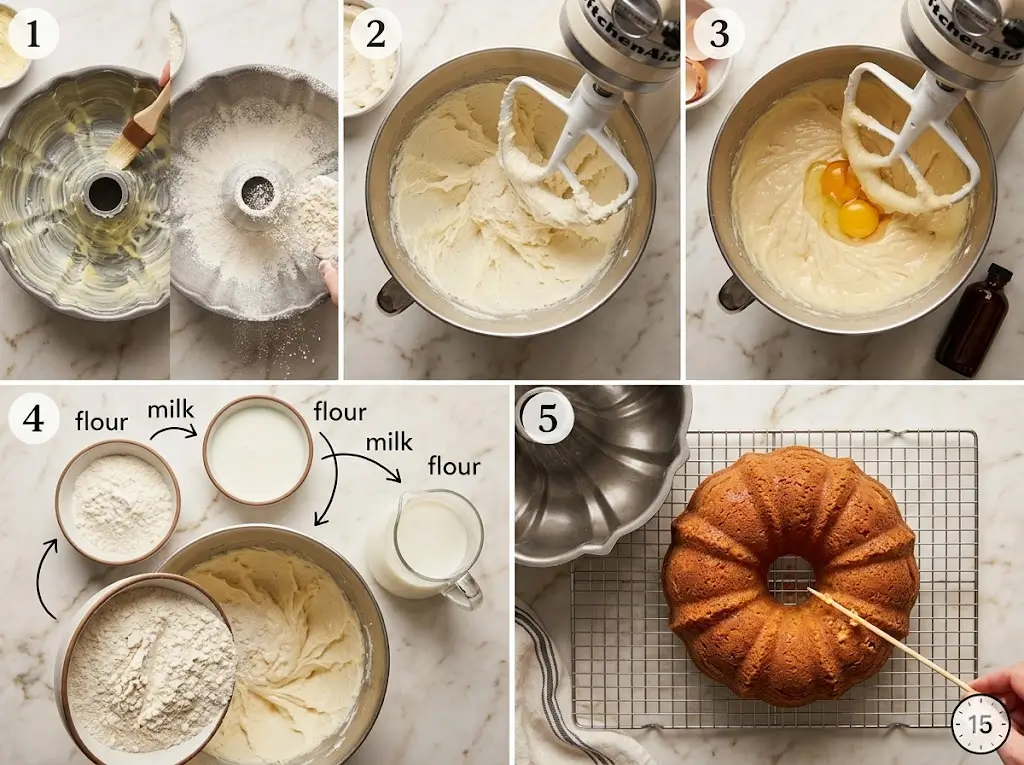 1

2

KitchenAid

3

KitchenAid

4

flour

milk

flour

milk

flour

5

15