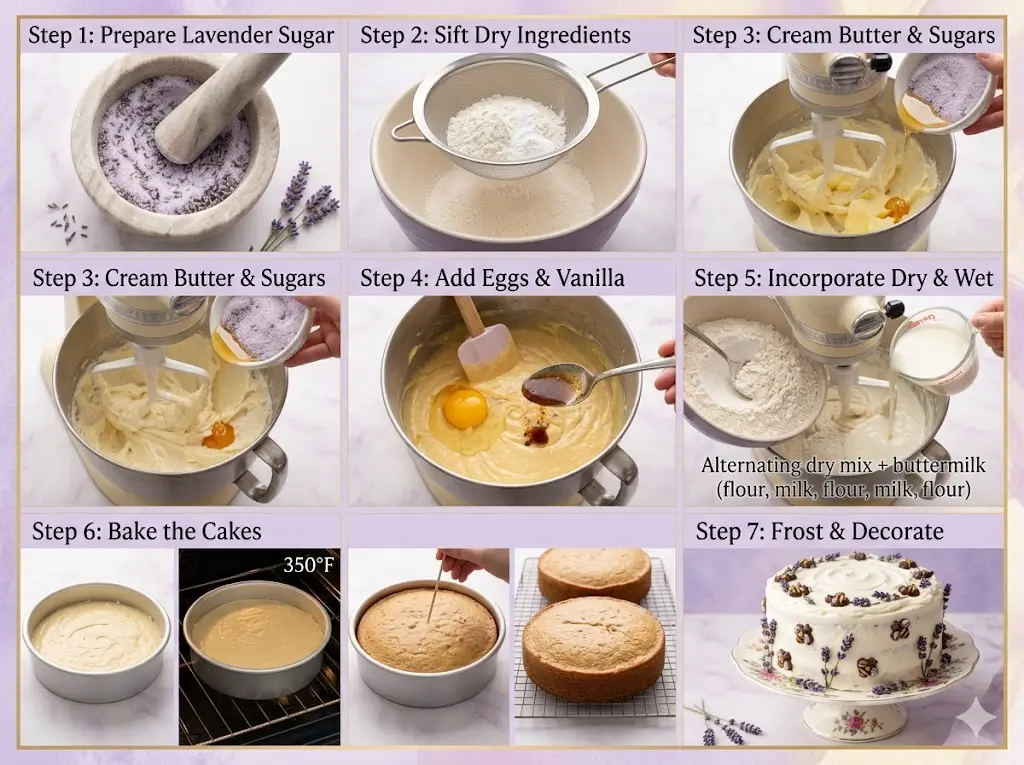 Step 1: Prepare Lavender Sugar

Step 2: Sift Dry Ingredients

Step 3: Cream Butter & Sugars

Step 3: Cream Butter & Sugars

Step 4: Add Eggs & Vanilla

Step 5: Incorporate Dry & Wet

Alternating dry mix + buttermilk (flour, milk, flour, milk, flour)

Step 6: Bake the Cakes

350°F

Step 7: Frost & Decorate