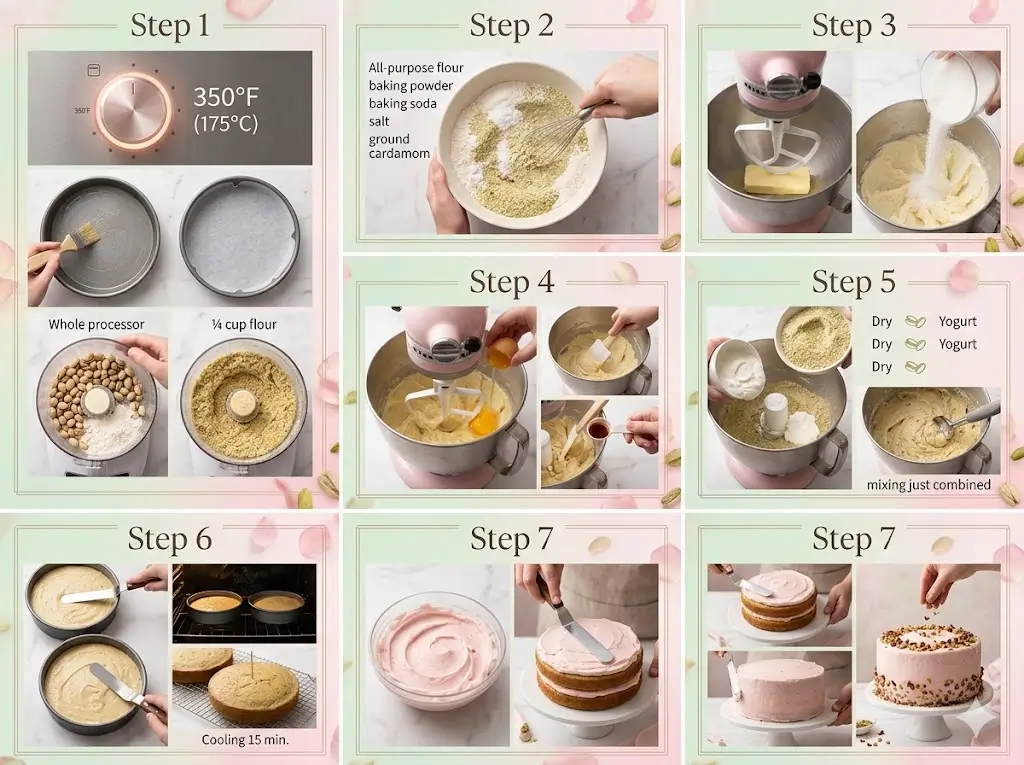 Step 1

350°F
350°F (175°C)

Whole processor

¼ cup flour

Step 2

All-purpose flour
baking powder
baking soda
salt
ground cardamom

Step 3

Step 4

Step 5

Dry Yogurt
Dry Yogurt
Dry

mixing just combined

Step 6

Cooling 15 min.

Step 7

Step 7