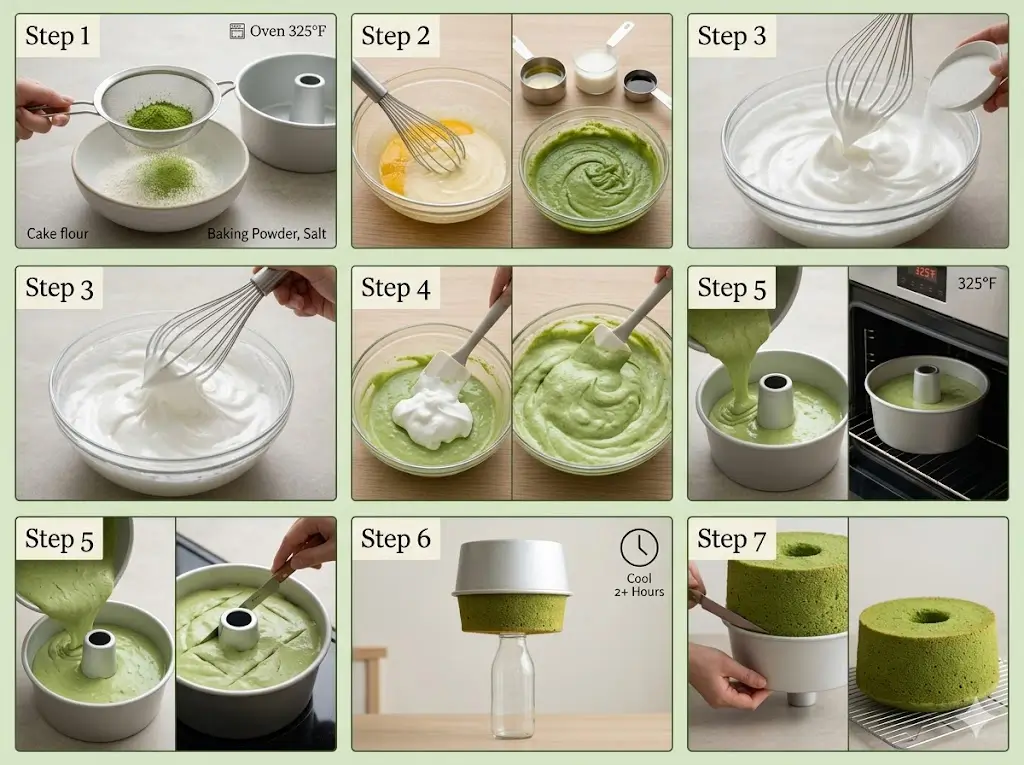 Step 1

Oven 325°F

Cake flour

Baking Powder, Salt

Step 2

Step 3

Step 3

Step 4

Step 5

325°F

325°F

Step 5

Step 6

Cool 2+ Hours

Step 7