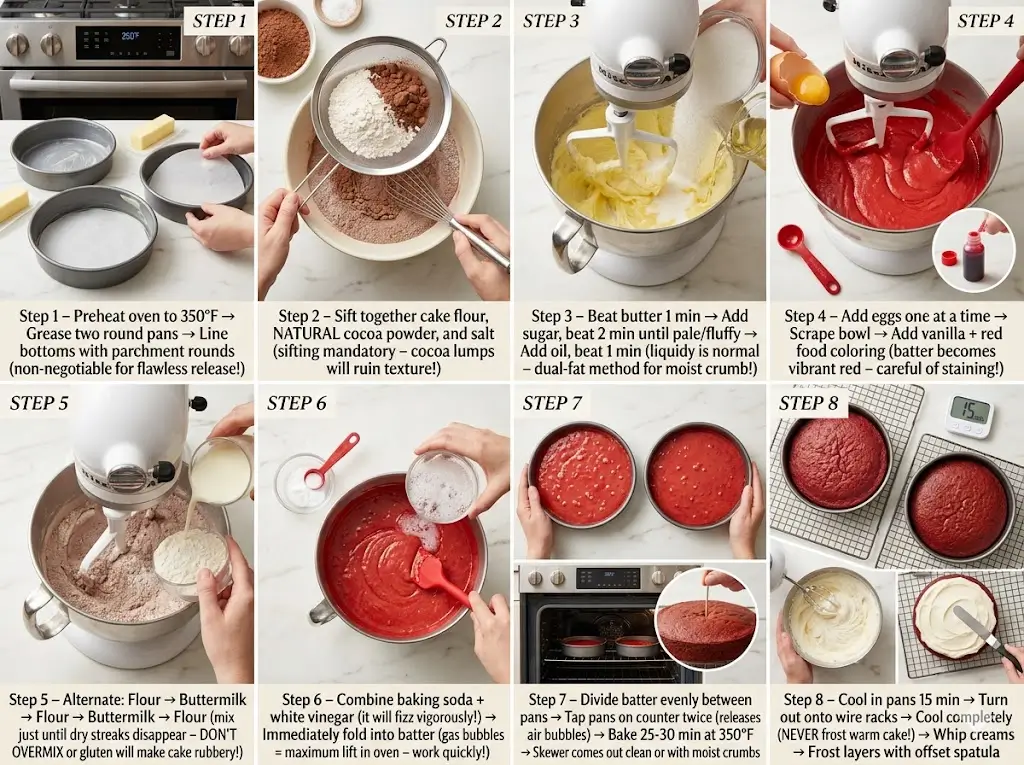 STEP 1

250°F

Step 1 – Preheat oven to 350°F → Grease two round pans → Line bottoms with parchment rounds (non-negotiable for flawless release!)

STEP 2

Step 2 – Sift together cake flour, NATURAL cocoa powder, and salt (sifting mandatory – cocoa lumps will ruin texture!)

STEP 3

Step 3 – Beat butter 1 min → Add sugar, beat 2 min until pale/fluffy → Add oil, beat 1 min (liquidy is normal – dual-fat method for moist crumb!)

STEP 4

Step 4 – Add eggs one at a time → Scrape bowl → Add vanilla + red food coloring (batter becomes vibrant red – careful of staining!)

STEP 5

Step 5 – Alternate: Flour → Buttermilk → Flour → Buttermilk → Flour (mix just until dry streaks disappear – DON'T OVERMIX or gluten will make cake rubbery!)

STEP 6

Step 6 – Combine baking soda + white vinegar (it will fizz vigorously!) → Immediately fold into batter (gas bubbles = maximum lift in oven – work quickly!)

STEP 7

Step 7 – Divide batter evenly between pans → Tap pans on counter twice (releases air bubbles) → Bake 25-30 min at 350°F → Skewer comes out clean or with moist crumbs

STEP 8

15

Step 8 – Cool in pans 15 min → Turn out onto wire racks → Cool completely (NEVER frost warm cake!) → Whip creams → Frost layers with offset spatula